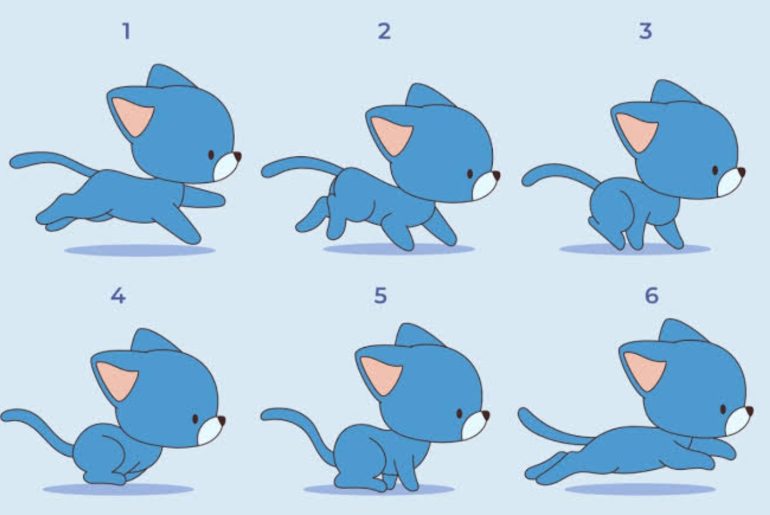 1

2

3

4

5

6