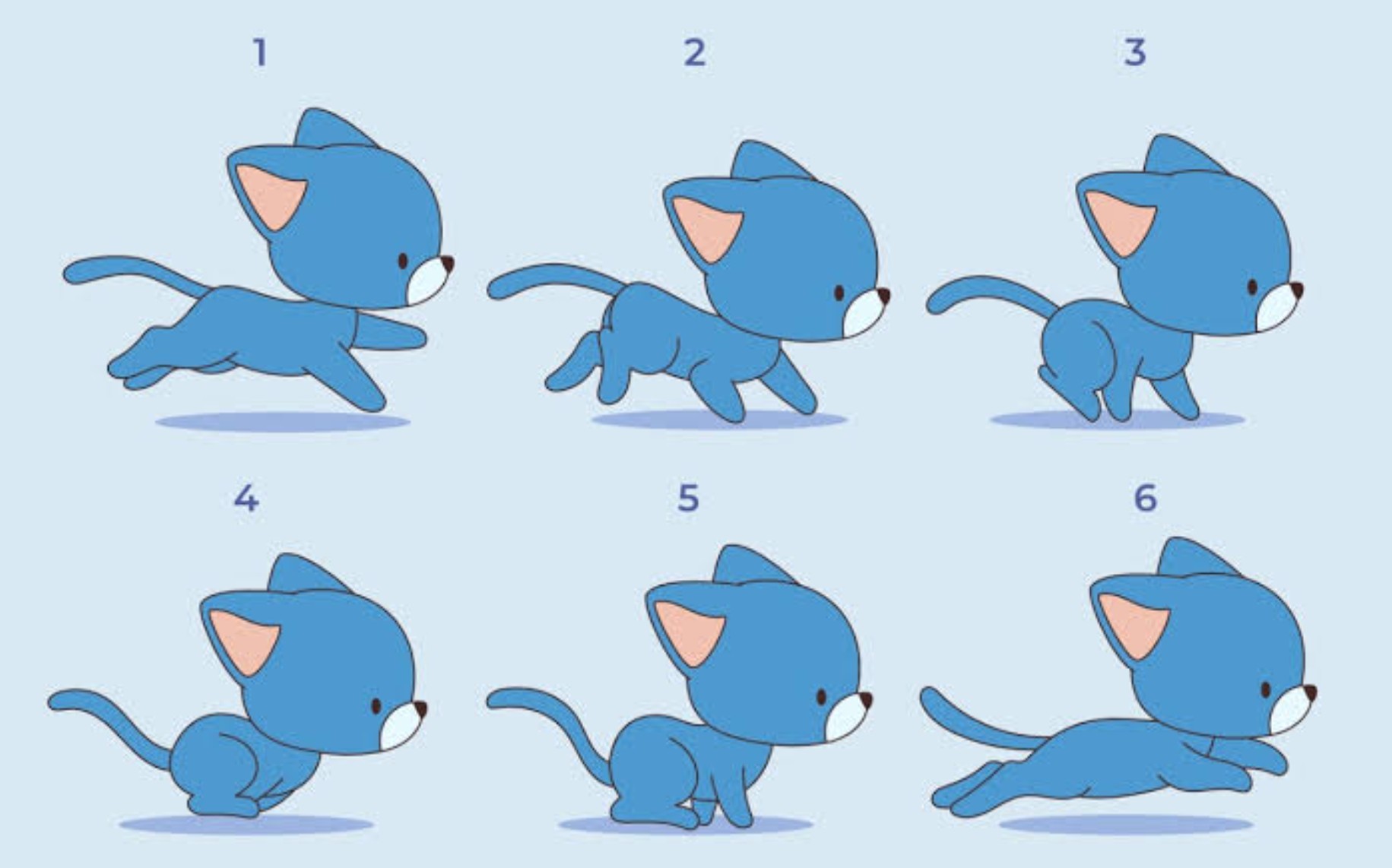 1

2

3

4

5

6